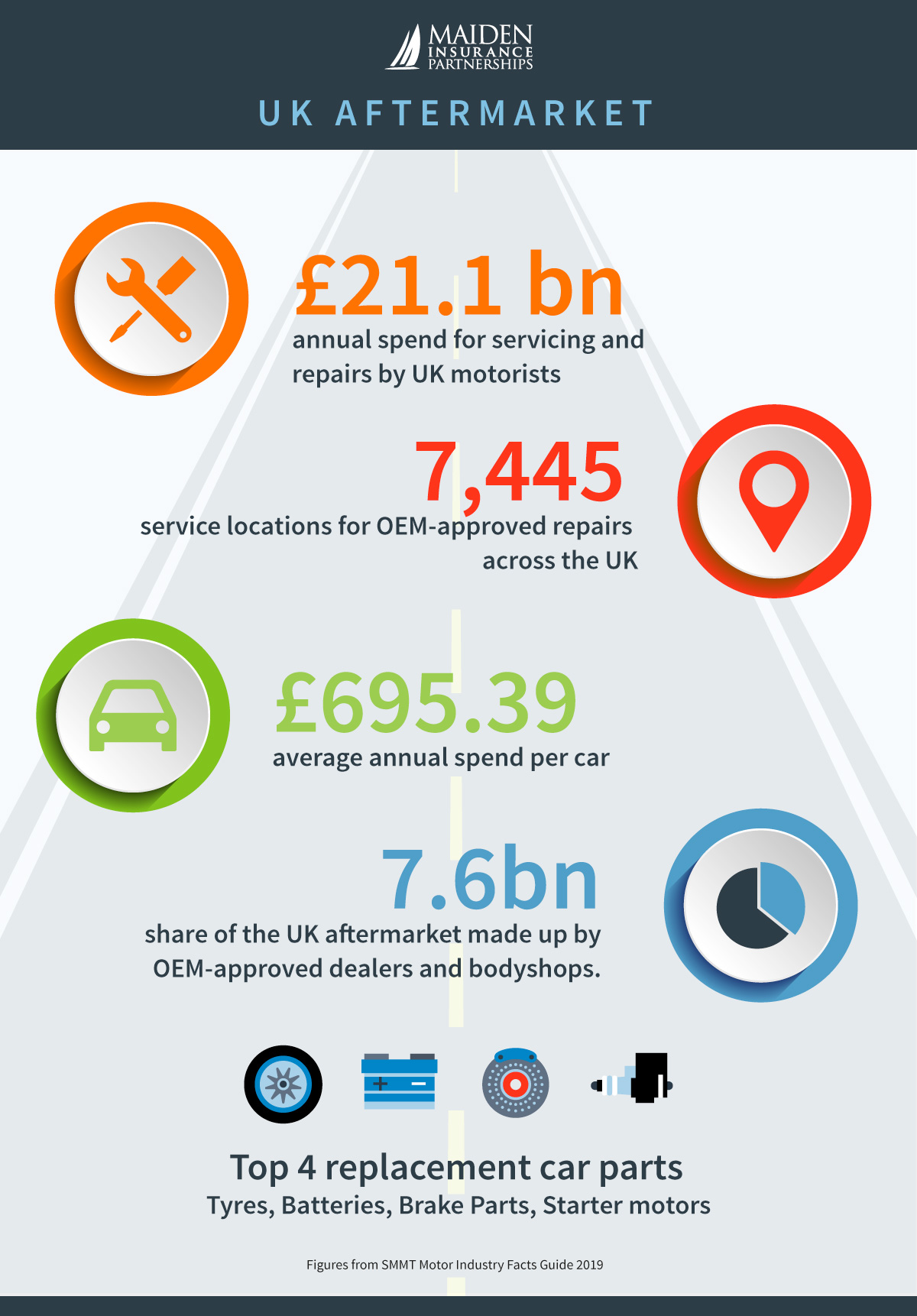 MAIDEN INSURANCE PARTNERSHIPS

UK AFTERMARKET

£21.1 bn
annual spend for servicing and repairs by UK motorists

7,445
service locations for OEM-approved repairs across the UK

£695.39
average annual spend per car

7.6bn
share of the UK aftermarket made up by OEM-approved dealers and bodyshops.

Top 4 replacement car parts
Tyres, Batteries, Brake Parts, Starter motors

Figures from SMMT Motor Industry Facts Guide 2019